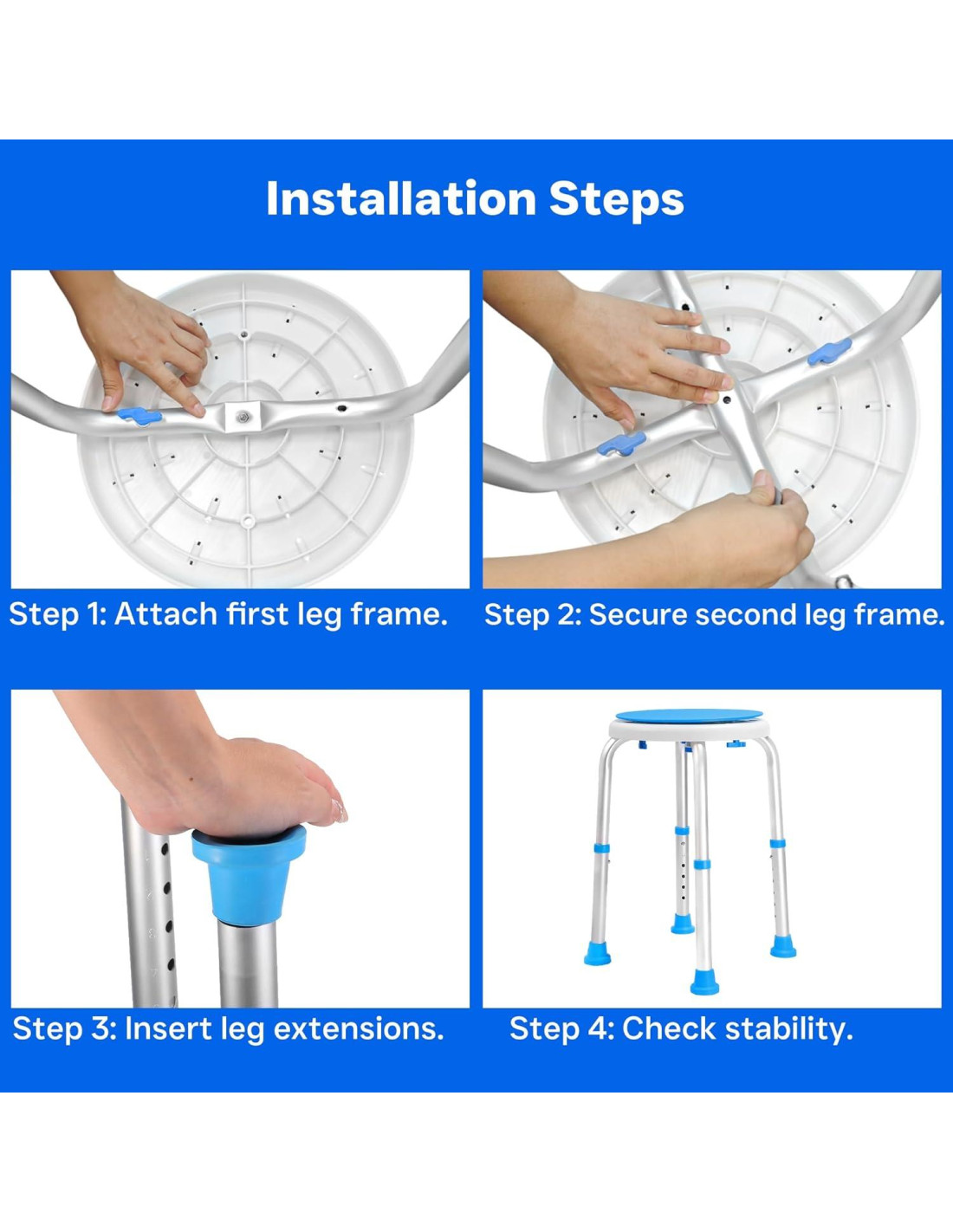 Installation Steps

Step 1: Attach first leg frame.

Step 2: Secure second leg frame.

Step 3: Insert leg extensions.

Step 4: Check stability.