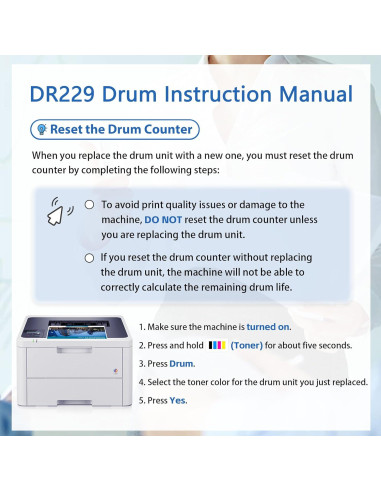 DR229 Drum Instruction Manual

Reset the Drum Counter

When you replace the drum unit with a new one, you must reset the drum counter by completing the following steps:

To avoid print quality issues or damage to the machine, DO NOT reset the drum counter unless you are replacing the drum unit.

If you reset the drum counter without replacing the drum unit, the machine will not be able to correctly calculate the remaining drum life.

1. Make sure the machine is turned on.

2. Press and hold (Toner) for about five seconds.

3. Press Drum.

4. Select the toner color for the drum unit you just replaced.

5. Press Yes.