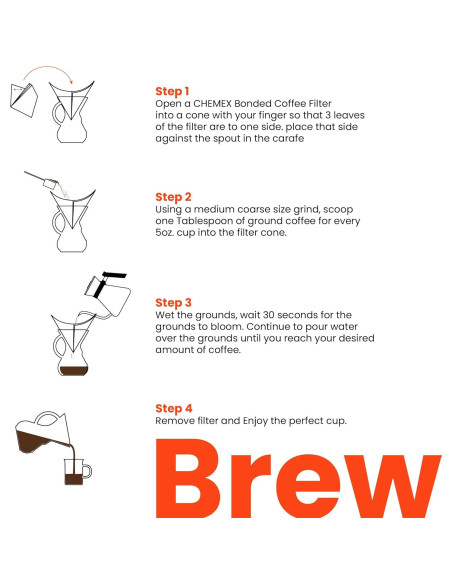 Step 1
Open a CHEMEX Bonded Coffee Filter into a cone with your finger so that 3 leaves of the filter are to one side. place that side against the spout in the carafe

Step 2
Using a medium coarse size grind, scoop one Tablespoon of ground coffee for every 5oz. cup into the filter cone.

Step 3
Wet the grounds, wait 30 seconds for the grounds to bloom. Continue to pour water over the grounds until you reach your desired amount of coffee.

Step 4
Remove filter and Enjoy the perfect cup.

Brew