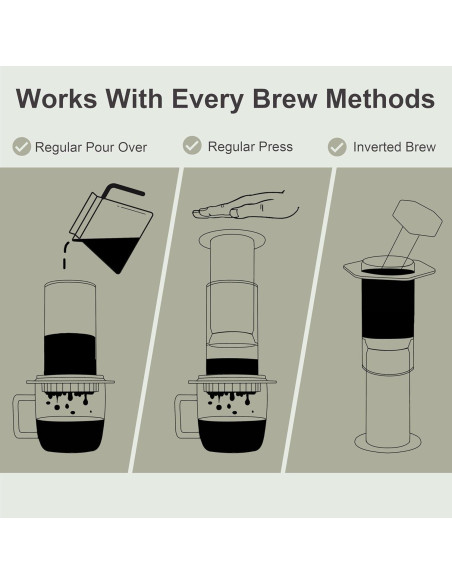 Works With Every Brew Methods

Regular Pour Over

Regular Press

Inverted Brew