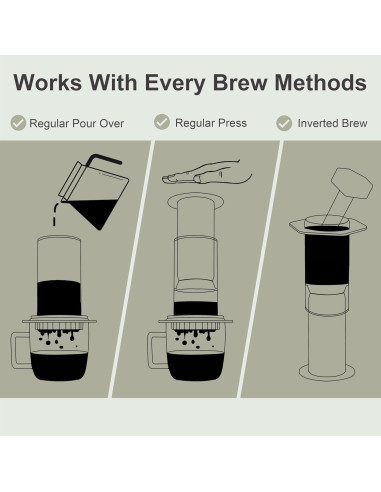 Works With Every Brew Methods

Regular Pour Over

Regular Press

Inverted Brew