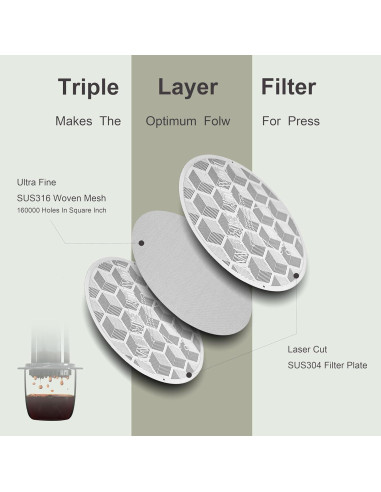 Triple Layer Filter

Makes The Optimum Folw For Press

Ultra Fine
SUS316 Woven Mesh
160000 Holes In Square Inch

Laser Cut
SUS304 Filter Plate