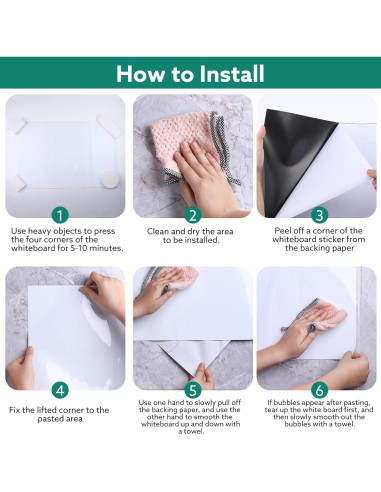 How to Install

1
Use heavy objects to press the four corners of the whiteboard for 5-10 minutes.

2
Clean and dry the area to be installed.

3
Peel off a corner of the whiteboard sticker from the backing paper

4
Fix the lifted corner to the pasted area

5
Use one hand to slowly pull off the backing paper, and use the other hand to smooth the whiteboard up and down with a towel.

6
If bubbles appear after pasting, tear up the white board first, and then slowly smooth out the bubbles with a towel.