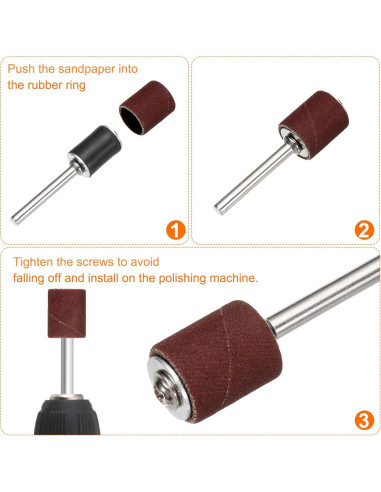 Push the sandpaper into the rubber ring

1

2

Tighten the screws to avoid falling off and install on the polishing machine.

3