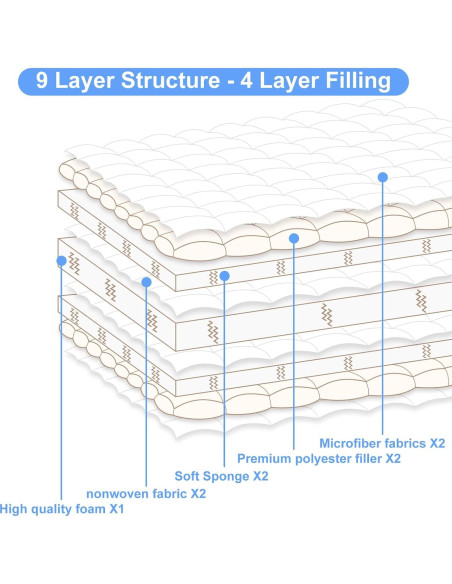 9 Layer Structure - 4 Layer Filling

Microfiber fabrics X2

Premium polyester filler X2

Soft Sponge X2

nonwoven fabric X2

High quality foam X1