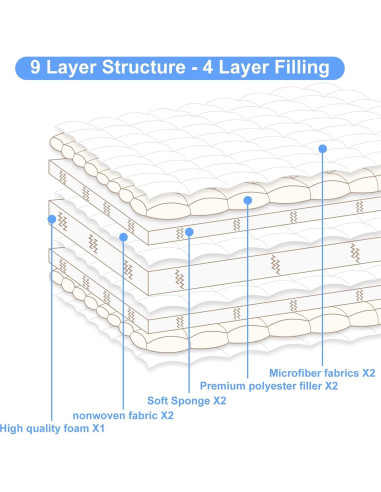 9 Layer Structure - 4 Layer Filling

Microfiber fabrics X2

Premium polyester filler X2

Soft Sponge X2

nonwoven fabric X2

High quality foam X1