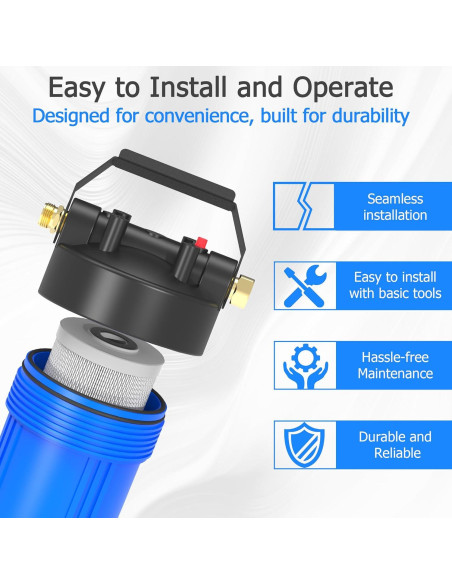 Easy to Install and Operate
Designed for convenience, built for durability

Seamless installation

Easy to install with basic tools

Hassle-free Maintenance

Durable and Reliable