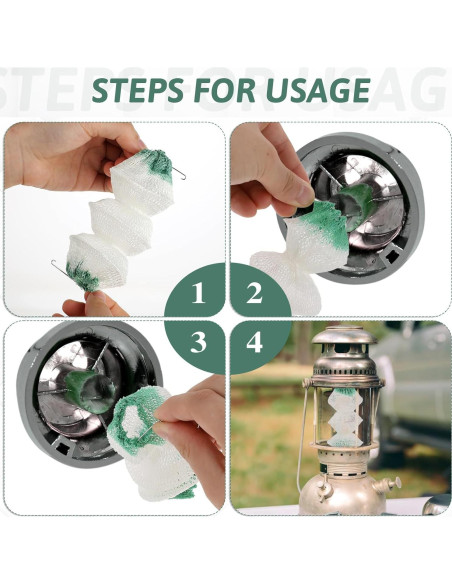 STEPS FOR USAGE

1

2

3

4