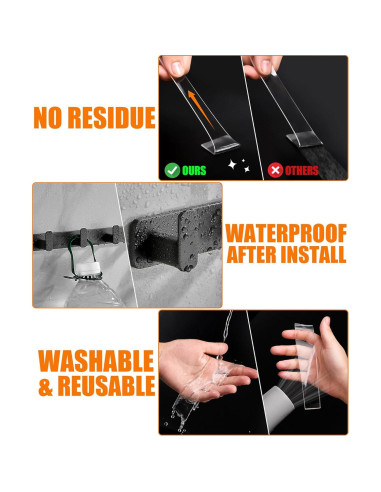 NO RESIDUE

OURS

OTHERS

WATERPROOF AFTER INSTALL

WASHABLE & REUSABLE