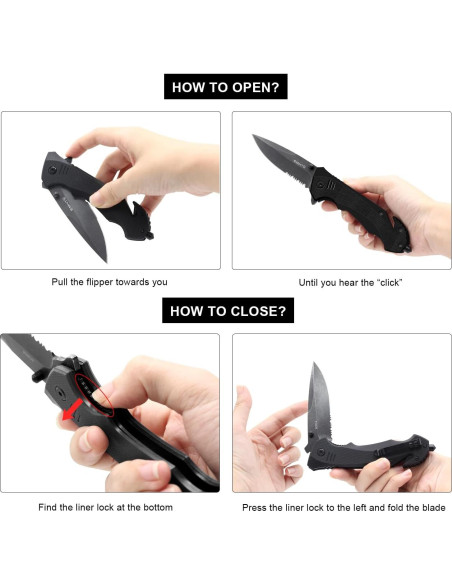 HOW TO OPEN?

Pull the flipper towards you

Until you hear the “click”

HOW TO CLOSE?

Find the liner lock at the bottom

Press the liner lock to the left and fold the blade