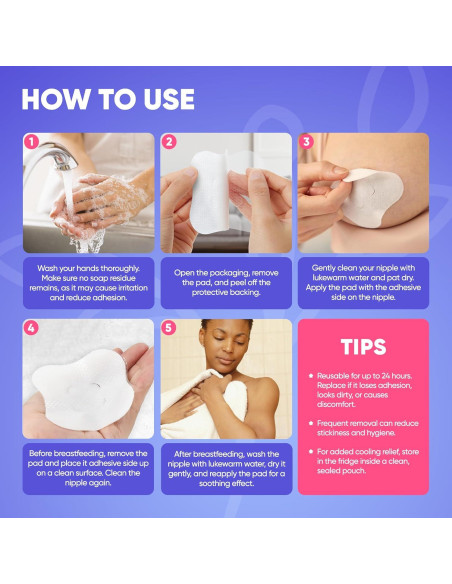 HOW TO USE

1

Wash your hands thoroughly. Make sure no soap residue remains, as it may cause irritation and reduce adhesion.

2

Open the packaging, remove the pad, and peel off the protective backing.

3

Gently clean your nipple with lukewarm water and pat dry. Apply the pad with the adhesive side on the nipple.

4

Before breastfeeding, remove the pad and place it adhesive side up on a clean surface. Clean the nipple again.

5

After breastfeeding, wash the nipple with lukewarm water, dry it gently, and reapply the pad for a soothing effect.

TIPS

• Reusable for up to 24 hours. Replace if it loses adhesion, looks dirty, or causes discomfort.

• Frequent removal can reduce stickiness and hygiene.

• For added cooling relief, store in the fridge inside a clean, sealed pouch.