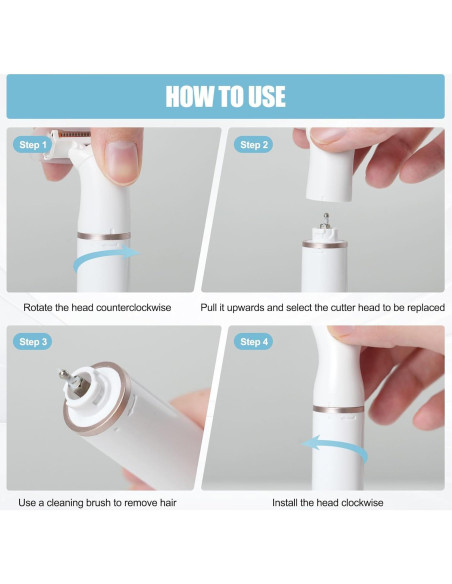 HOW TO USE

Step 1

Rotate the head counterclockwise

Step 2

Pull it upwards and select the cutter head to be replaced

Step 3

Use a cleaning brush to remove hair

Step 4

Install the head clockwise