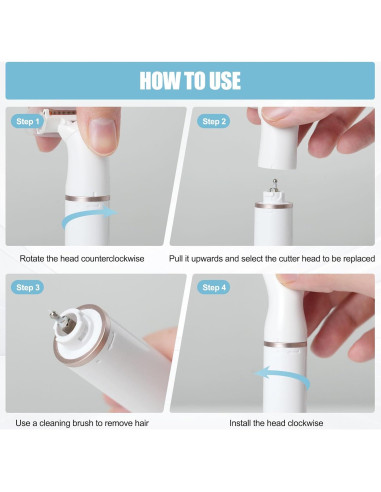 HOW TO USE

Step 1

Rotate the head counterclockwise

Step 2

Pull it upwards and select the cutter head to be replaced

Step 3

Use a cleaning brush to remove hair

Step 4

Install the head clockwise