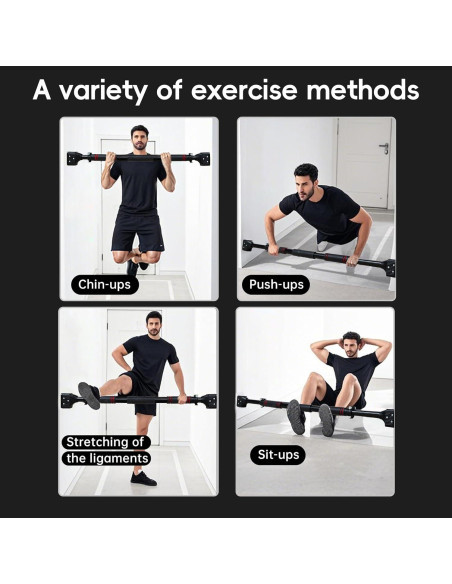 A variety of exercise methods

Chin-ups

Push-ups

Stretching of
the ligaments

Sit-ups