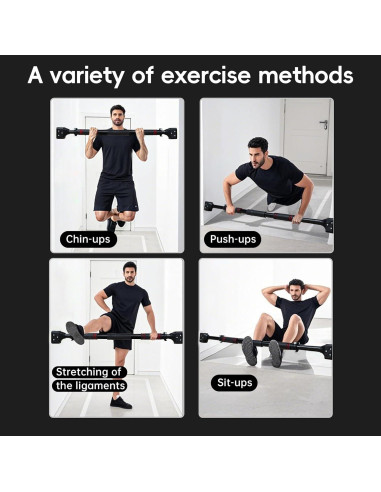 A variety of exercise methods

Chin-ups

Push-ups

Stretching of the ligaments

Sit-ups