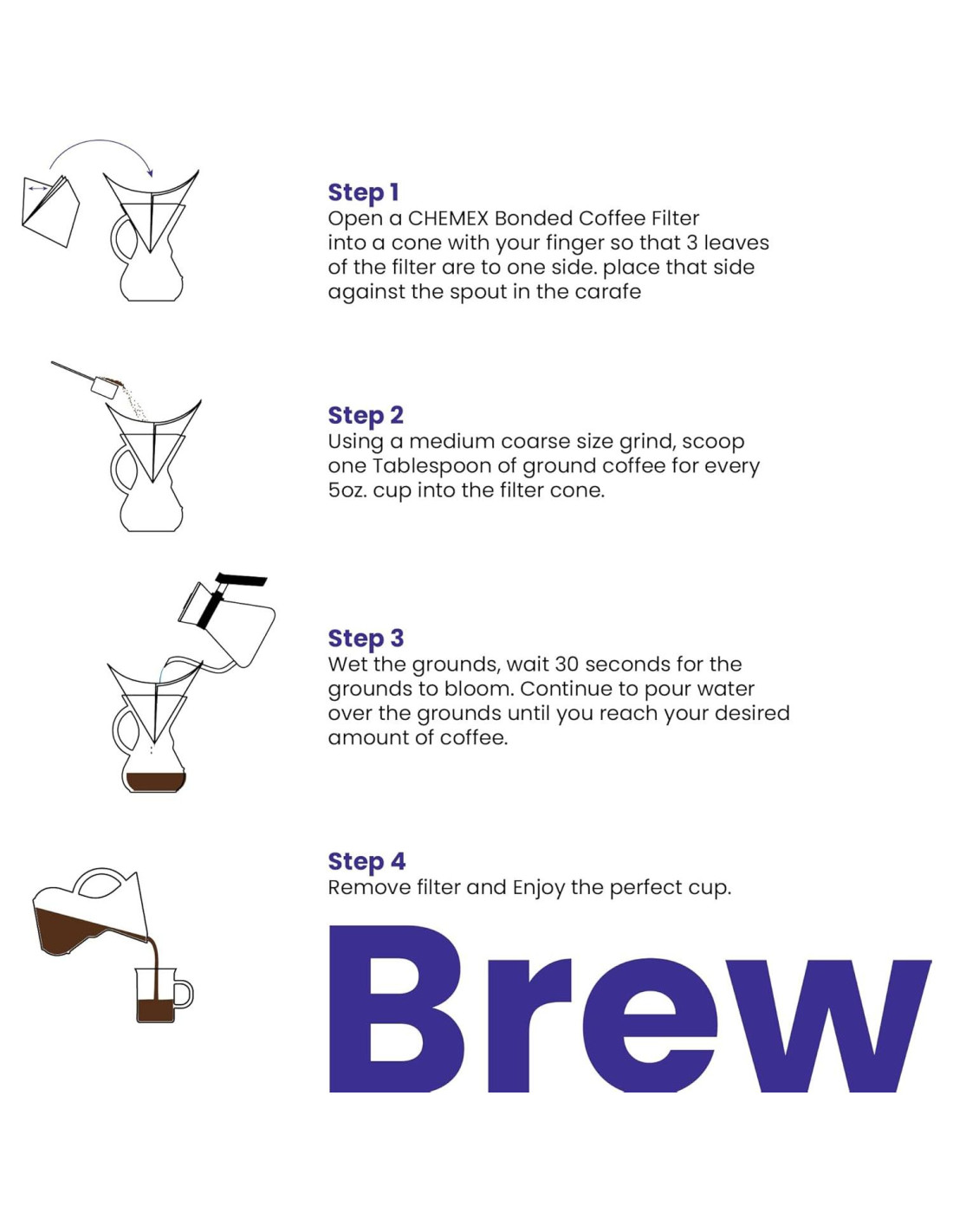 Step 1
Open a CHEMEX Bonded Coffee Filter into a cone with your finger so that 3 leaves of the filter are to one side. place that side against the spout in the carafe

Step 2
Using a medium coarse size grind, scoop one Tablespoon of ground coffee for every 5oz. cup into the filter cone.

Step 3
Wet the grounds, wait 30 seconds for the grounds to bloom. Continue to pour water over the grounds until you reach your desired amount of coffee.

Step 4
Remove filter and Enjoy the perfect cup.

Brew