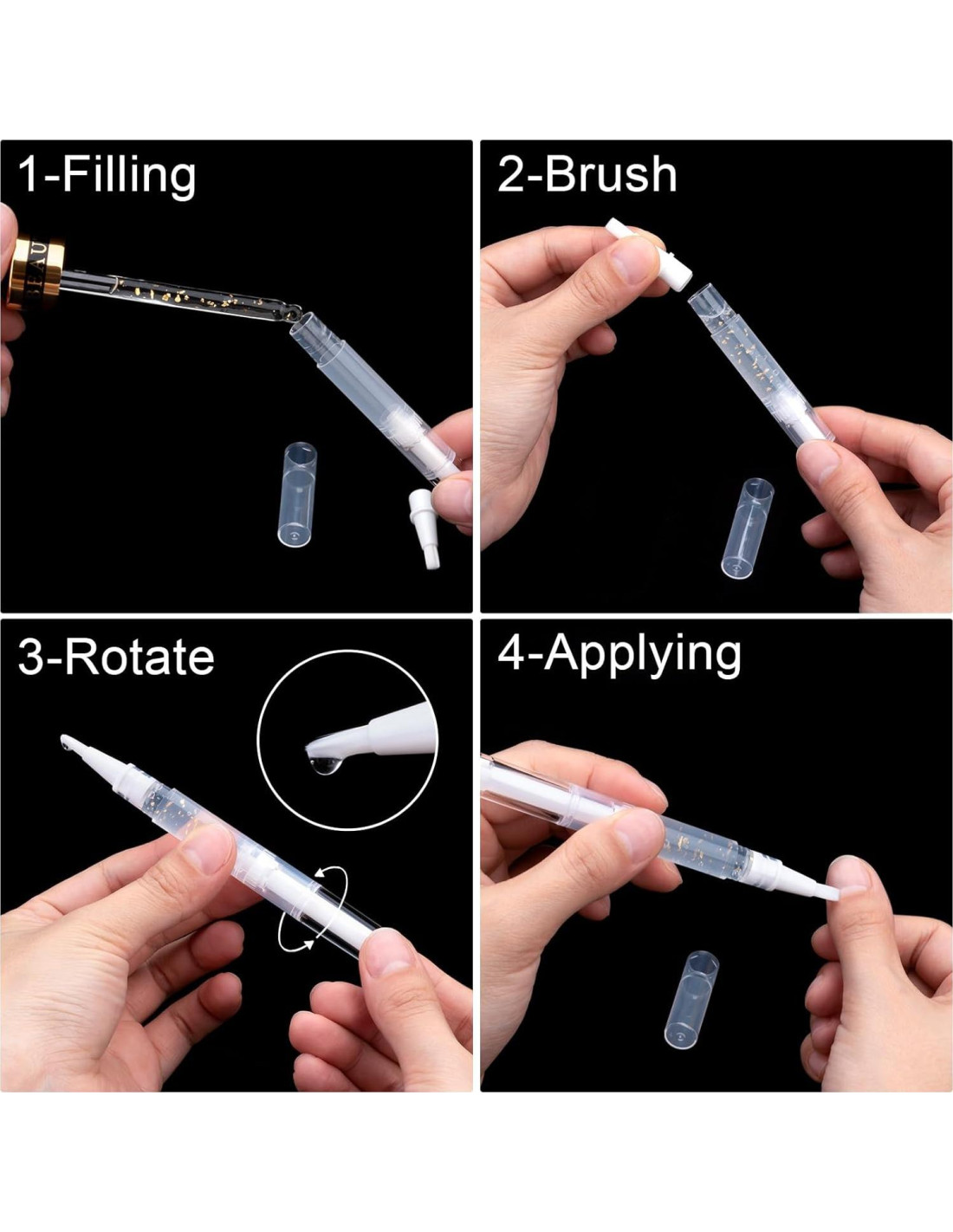 1-Filling

BEAU

2-Brush

3-Rotate

4-Applying