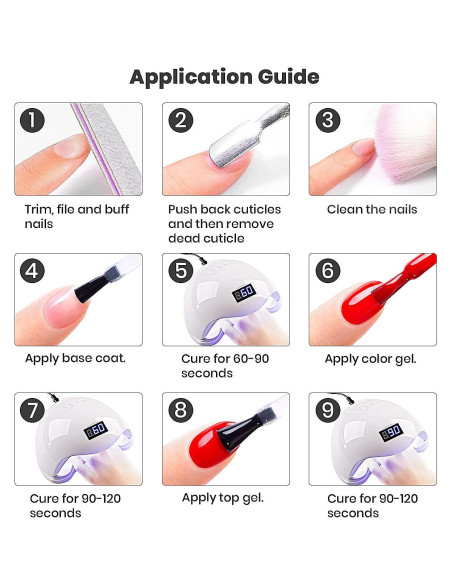 Application Guide

1

Trim, file and buff nails

2

Push back cuticles and then remove dead cuticle

3

Clean the nails

4

Apply base coat.

5

60

Cure for 60-90 seconds

6

Apply color gel.

7

60

Cure for 90-120 seconds

8

Apply top gel.

9

90

Cure for 90-120 seconds