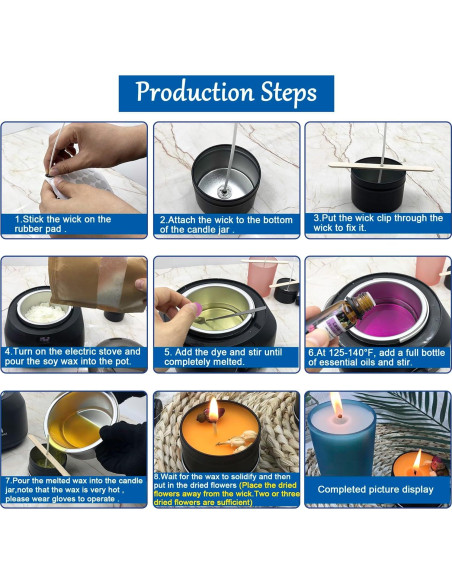 Production Steps

1.Stick the wick on the rubber pad .

2.Attach the wick to the bottom of the candle jar .

3.Put the wick clip through the wick to fix it.

4.Turn on the electric stove and pour the soy wax into the pot.

5. Add the dye and stir until completely melted.

6.At 125-140°F, add a full bottle of essential oils and stir.

7.Pour the melted wax into the candle jar,note that the wax is very hot , please wear gloves to operate .

8.Wait for the wax to solidify and then put in the dried flowers (Place the dried flowers away from the wick.Two or three dried flowers are sufficient)

Completed picture display