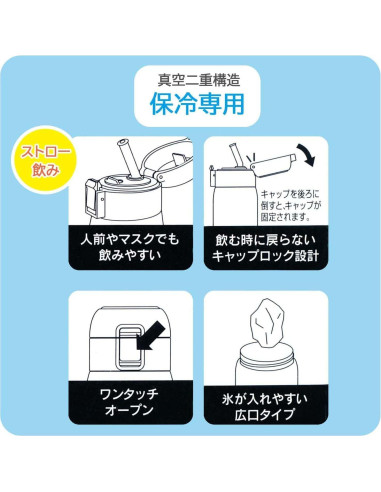 真空二重構造
保冷専用

ストロー飲み

人前やマスクでも飲みやすい

キャップを後ろに倒すと､キャップが固定されます。

飲む時に戻らないキャップロック設計

ワンタッチオープン

氷が入れやすい広口タイプ