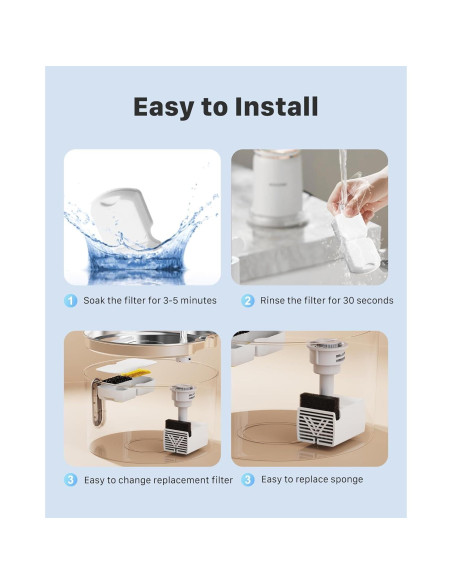 Easy to Install

1 Soak the filter for 3-5 minutes

2 Rinse the filter for 30 seconds

3 Easy to change replacement filter

3 Easy to replace sponge