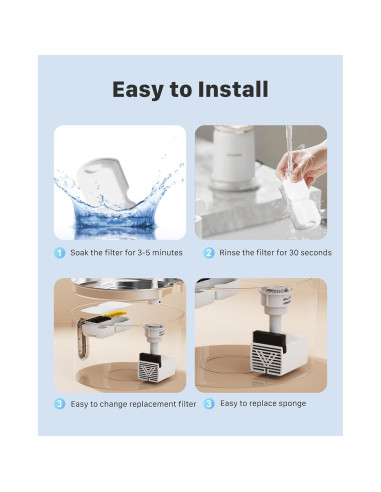 Easy to Install

1 Soak the filter for 3-5 minutes

2 Rinse the filter for 30 seconds

3 Easy to change replacement filter

3 Easy to replace sponge