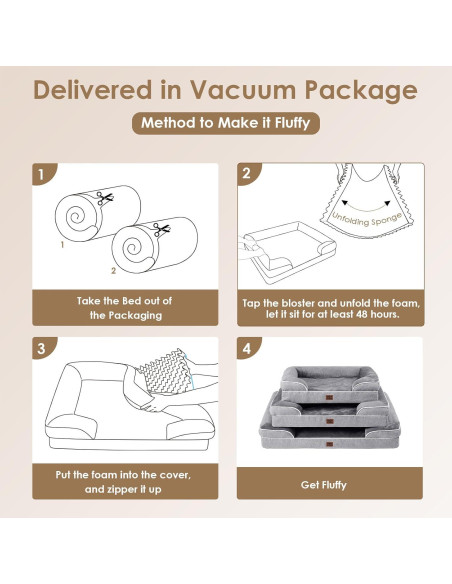 Delivered in Vacuum Package

Method to Make it Fluffy

1

1

2

Take the Bed out of the Packaging

2

Unfolding Sponge

Tap the bloster and unfold the foam, let it sit for at least 48 hours.

3

Put the foam into the cover, and zipper it up

4

Get Fluffy