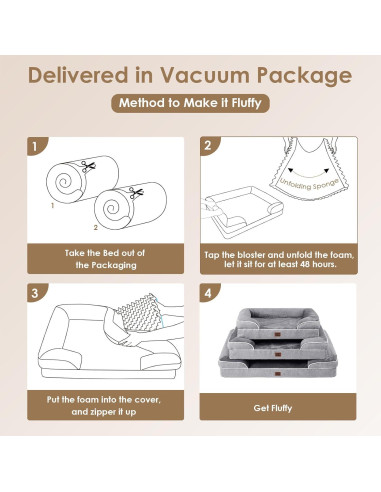 Delivered in Vacuum Package

Method to Make it Fluffy

1

1

2

Take the Bed out of the Packaging

2

Unfolding Sponge

Tap the bloster and unfold the foam, let it sit for at least 48 hours.

3

Put the foam into the cover, and zipper it up

4

Get Fluffy