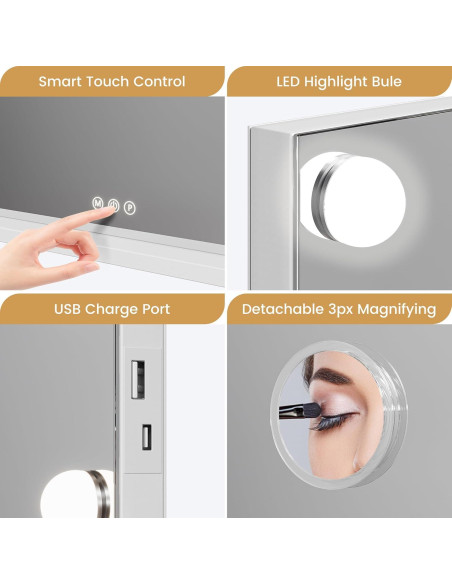 Smart Touch Control

M P

LED Highlight Bule

USB Charge Port

Detachable 3px Magnifying