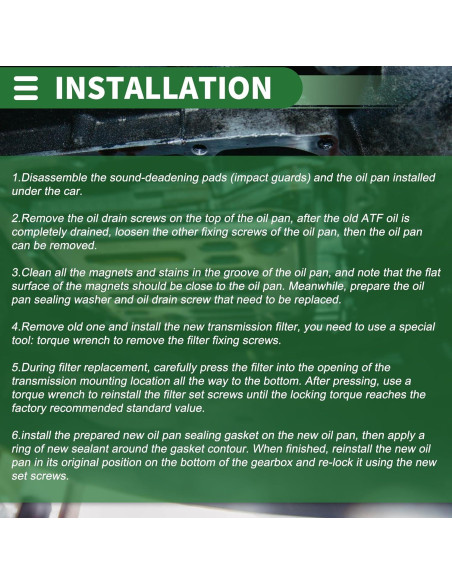 INSTALLATION

1.Disassemble the sound-deadening pads (impact guards) and the oil pan installed under the car.

2.Remove the oil drain screws on the top of the oil pan, after the old ATF oil is completely drained, loosen the other fixing screws of the oil pan, then the oil pan can be removed.

3.Clean all the magnets and stains in the groove of the oil pan, and note that the flat surface of the magnets should be close to the oil pan. Meanwhile, prepare the oil pan sealing washer and oil drain screw that need to be replaced.

4.Remove old one and install the new transmission filter, you need to use a special tool: torque wrench to remove the filter fixing screws.

5.During filter replacement, carefully press the filter into the opening of the transmission mounting location all the way to the bottom. After pressing, use a torque wrench to reinstall the filter set screws until the locking torque reaches the factory recommended standard value.

6.install the prepared new oil pan sealing gasket on the new oil pan, then apply a ring of new sealant around the gasket contour. When finished, reinstall the new oil pan in its original position on the bottom of the gearbox and re-lock it using the new set screws.