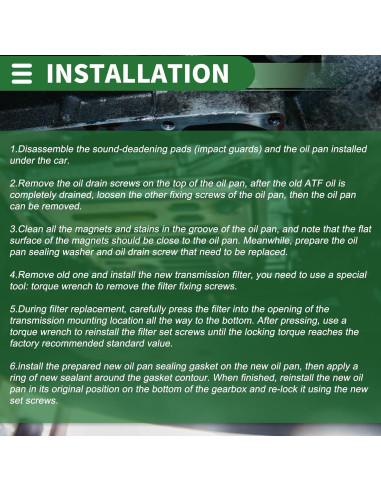 INSTALLATION

1.Disassemble the sound-deadening pads (impact guards) and the oil pan installed under the car.

2.Remove the oil drain screws on the top of the oil pan, after the old ATF oil is completely drained, loosen the other fixing screws of the oil pan, then the oil pan can be removed.

3.Clean all the magnets and stains in the groove of the oil pan, and note that the flat surface of the magnets should be close to the oil pan. Meanwhile, prepare the oil pan sealing washer and oil drain screw that need to be replaced.

4.Remove old one and install the new transmission filter, you need to use a special tool: torque wrench to remove the filter fixing screws.

5.During filter replacement, carefully press the filter into the opening of the transmission mounting location all the way to the bottom. After pressing, use a torque wrench to reinstall the filter set screws until the locking torque reaches the factory recommended standard value.

6.install the prepared new oil pan sealing gasket on the new oil pan, then apply a ring of new sealant around the gasket contour. When finished, reinstall the new oil pan in its original position on the bottom of the gearbox and re-lock it using the new set screws.