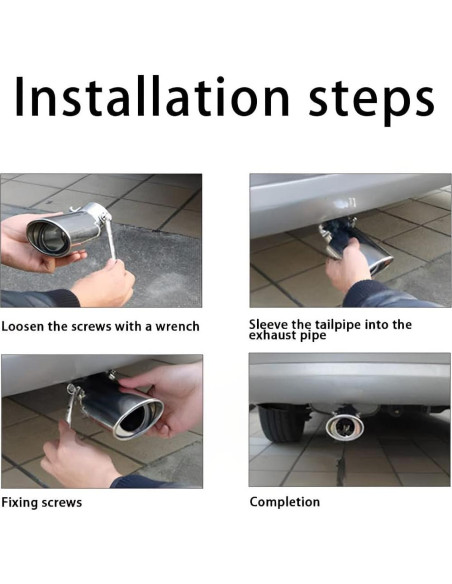 Installation steps

Loosen the screws with a wrench

Sleeve the tailpipe into the exhaust pipe

Fixing screws

Completion