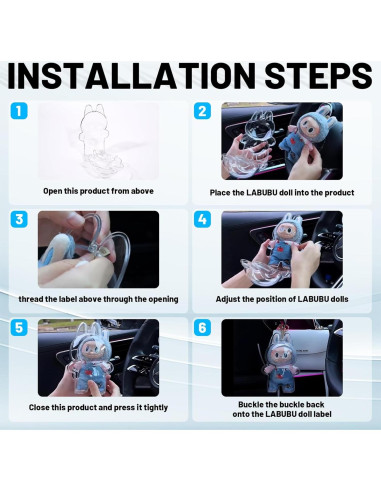 INSTALLATION STEPS

1

Open this product from above

2

Place the LABUBU doll into the product

3

thread the label above through the opening

4

Adjust the position of LABUBU dolls

5

Close this product and press it tightly

6

Buckle the buckle back onto the LABUBU doll label