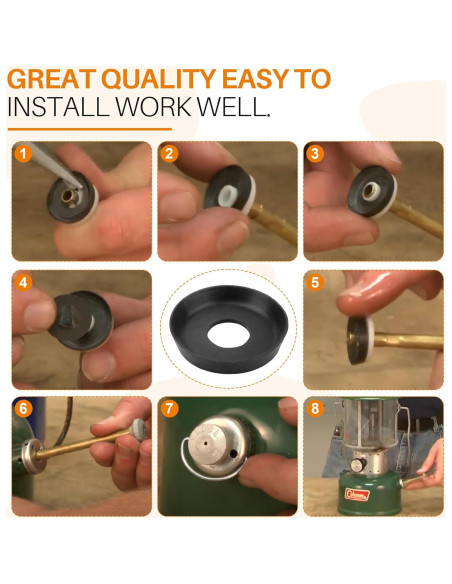 GREAT QUALITY EASY TO INSTALL WORK WELL.

1

2

3

4

5

6

7

8

Coleman