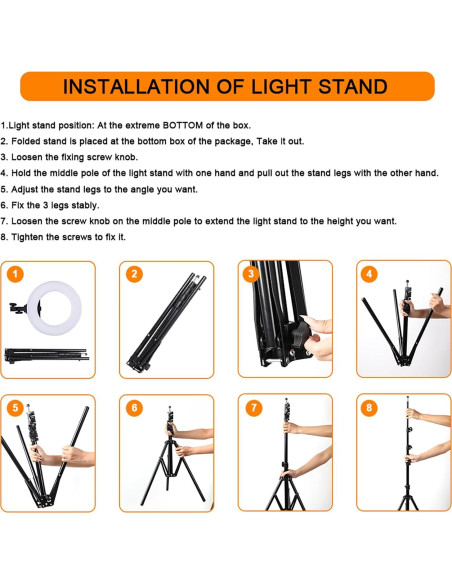 INSTALLATION OF LIGHT STAND

1.Light stand position: At the extreme BOTTOM of the box.
2. Folded stand is placed at the bottom box of the package, Take it out.
3. Loosen the fixing screw knob.
4. Hold the middle pole of the light stand with one hand and pull out the stand legs with the other hand.
5. Adjust the stand legs to the angle you want.
6. Fix the 3 legs stably.
7. Loosen the screw knob on the middle pole to extend the light stand to the height you want.
8. Tighten the screws to fix it.

1

2

3

4

5

6

7

8