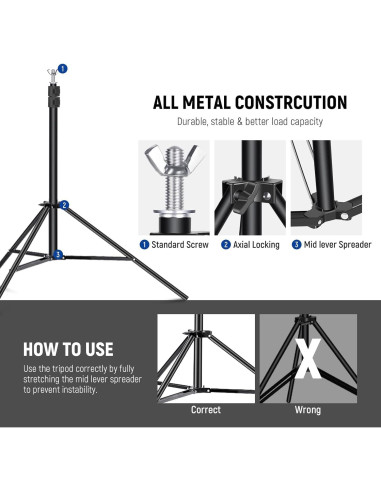 1
2
3

ALL METAL CONSTRCUTION
Durable, stable & better load capacity

1 Standard Screw
2 Axial Locking
3 Mid lever Spreader

HOW TO USE
Use the tripod correctly by fully stretching the mid lever spreader to prevent instability.

Correct
X
Wrong