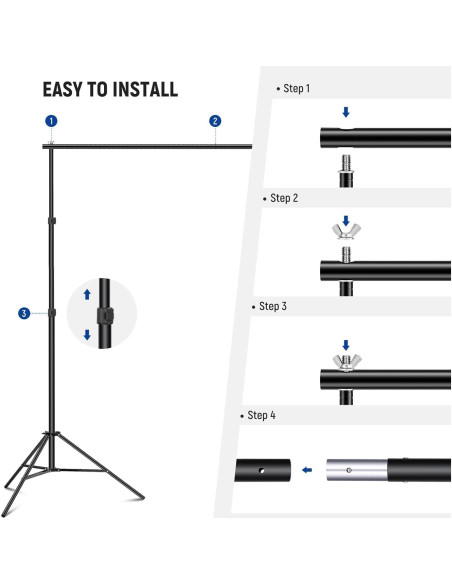 EASY TO INSTALL

1

2

3

• Step 1

• Step 2

• Step 3

• Step 4