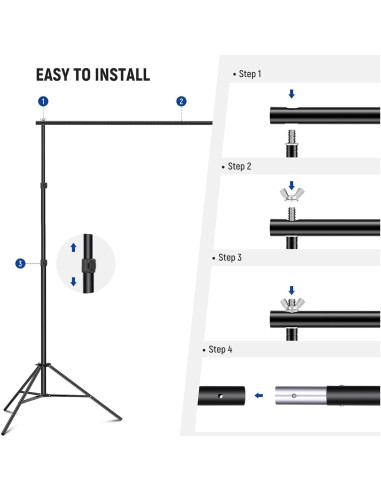 EASY TO INSTALL

1

2

3

• Step 1

• Step 2

• Step 3

• Step 4