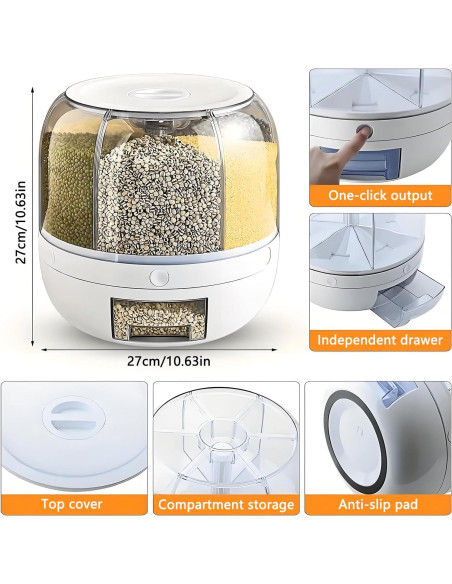 27cm/10.63in

27cm/10.63in

One-click output

Independent drawer

Top cover

Compartment storage

Anti-slip pad