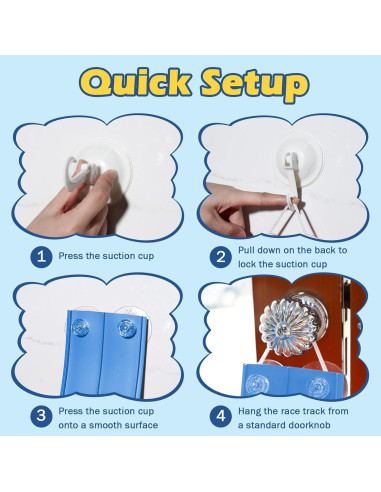 Quick Setup

1 Press the suction cup

2 Pull down on the back to lock the suction cup

3 Press the suction cup onto a smooth surface

4 Hang the race track from a standard doorknob