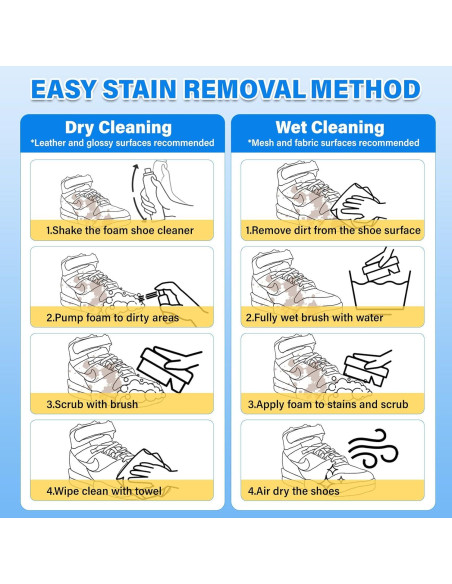 EASY STAIN REMOVAL METHOD

Dry Cleaning
*Leather and glossy surfaces recommended

1.Shake the foam shoe cleaner

2.Pump foam to dirty areas

3.Scrub with brush

4.Wipe clean with towel

Wet Cleaning
*Mesh and fabric surfaces recommended

1.Remove dirt from the shoe surface

2.Fully wet brush with water

3.Apply foam to stains and scrub

4.Air dry the shoes