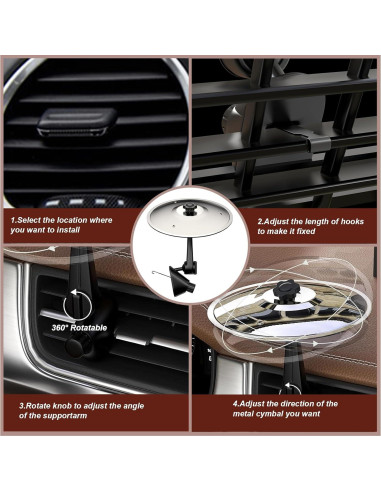 1.Select the location where you want to install

2.Adjust the length of hooks to make it fixed

360° Rotatable

3.Rotate knob to adjust the angle of the supportarm

4.Adjust the direction of the metal cymbal you want