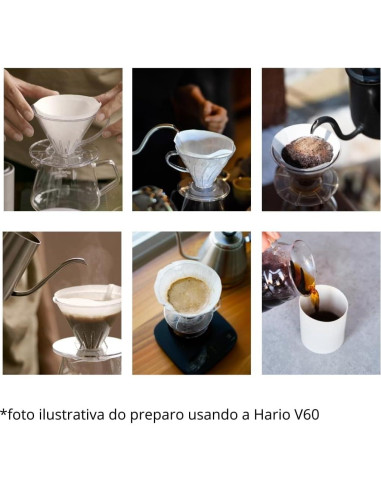 *foto ilustrativa do preparo usando a Hario V60