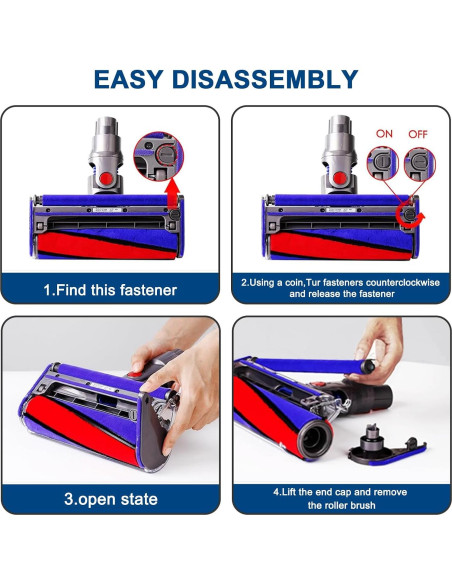 EASY DISASSEMBLY

1.Find this fastener

ON OFF

2.Using a coin,Tur fasteners counterclockwise and release the fastener

3.open state

4.Lift the end cap and remove the roller brush