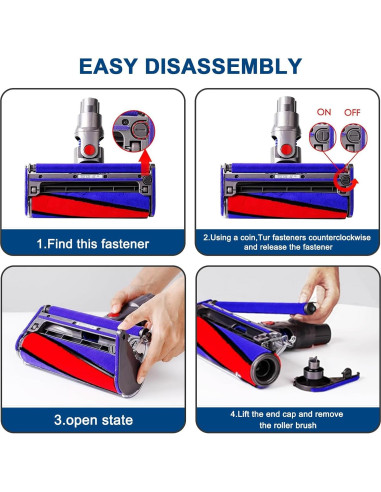 EASY DISASSEMBLY

1.Find this fastener

ON OFF

2.Using a coin,Tur fasteners counterclockwise and release the fastener

3.open state

4.Lift the end cap and remove the roller brush