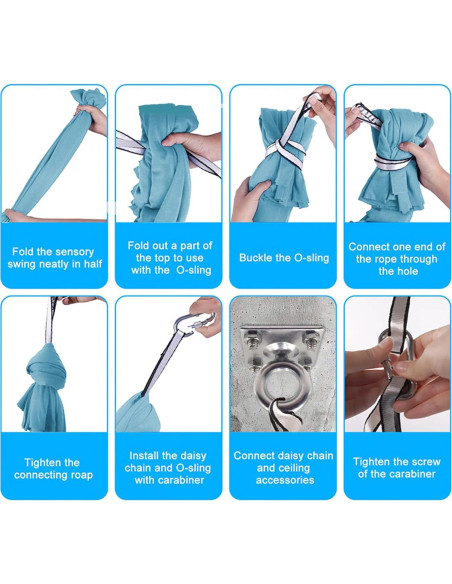 Fold the sensory swing neatly in half

Fold out a part of the top to use with the O-sling

Buckle the O-sling

Connect one end of the rope through the hole

Tighten the connecting roap

Install the daisy chain and O-sling with carabiner

Connect daisy chain and ceiling accessories

Tighten the screw of the carabiner