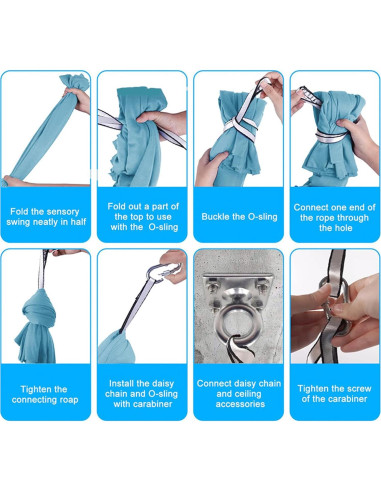 Fold the sensory swing neatly in half

Fold out a part of the top to use with the O-sling

Buckle the O-sling

Connect one end of the rope through the hole

Tighten the connecting roap

Install the daisy chain and O-sling with carabiner

Connect daisy chain and ceiling accessories

Tighten the screw of the carabiner