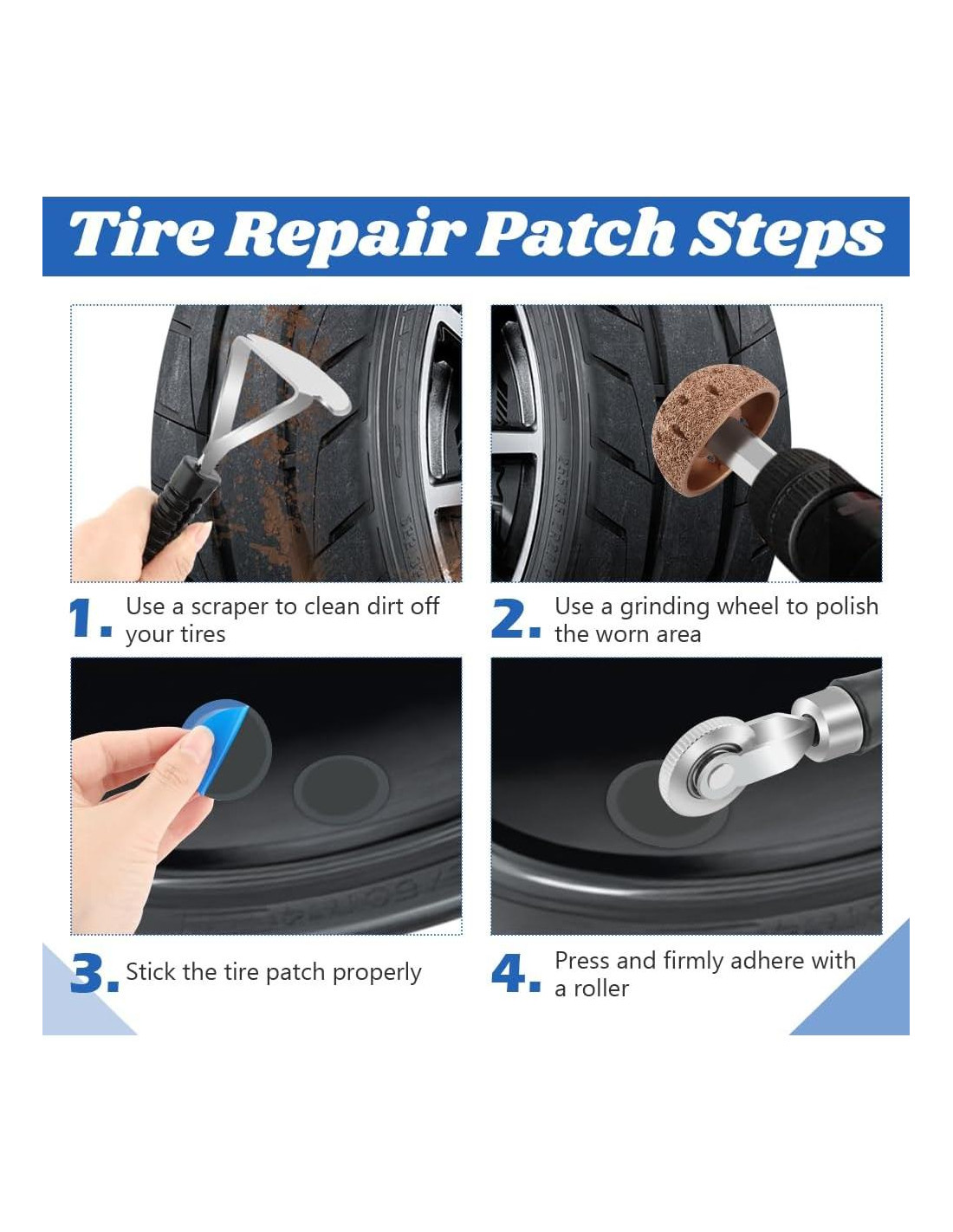 Tire Repair Patch Steps

1. Use a scraper to clean dirt off your tires

2. Use a grinding wheel to polish the worn area

3. Stick the tire patch properly

4. Press and firmly adhere with a roller