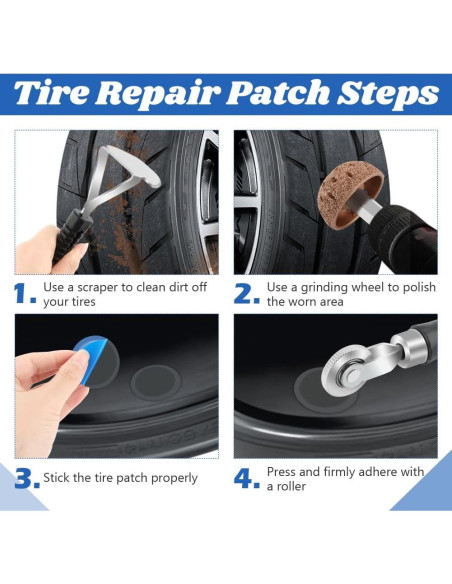 Tire Repair Patch Steps

1. Use a scraper to clean dirt off your tires

2. Use a grinding wheel to polish the worn area

3. Stick the tire patch properly

4. Press and firmly adhere with a roller