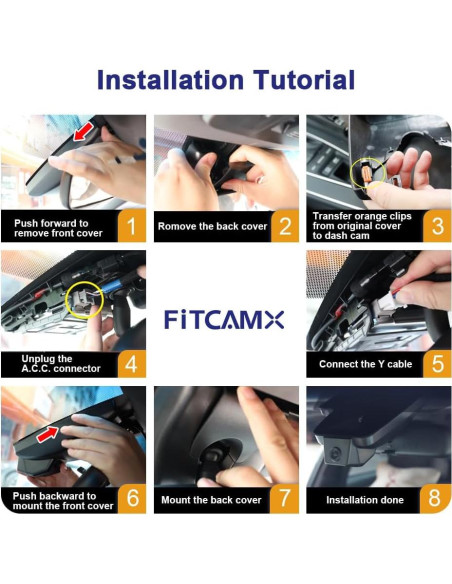 Installation Tutorial

Push forward to remove front cover 1

Romove the back cover 2

Transfer orange clips from original cover to dash cam 3

Unplug the A.C.C. connector 4

FiTCAMX

Connect the Y cable 5

Push backward to mount the front cover 6

Mount the back cover 7

Installation done 8